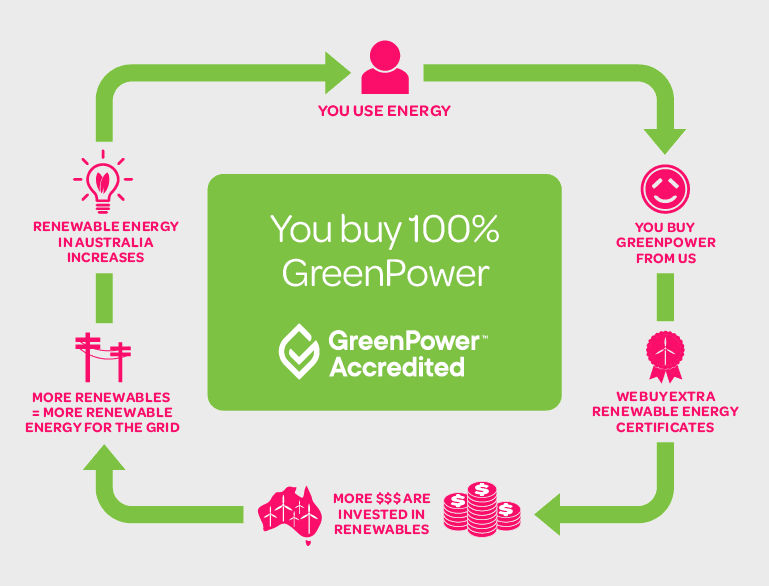 YOU USE ENERGY

YOU BUY GREENPOWER FROM US

WE BUY EXTRA RENEWABLE ENERGY CERTIFICATES

MORE $$$ ARE INVESTED IN RENEWABLES

MORE RENEWABLES = MORE RENEWABLE ENERGY FOR THE GRID

RENEWABLE ENERGY IN AUSTRALIA INCREASES

You buy 100% GreenPower

GreenPower™ Accredited